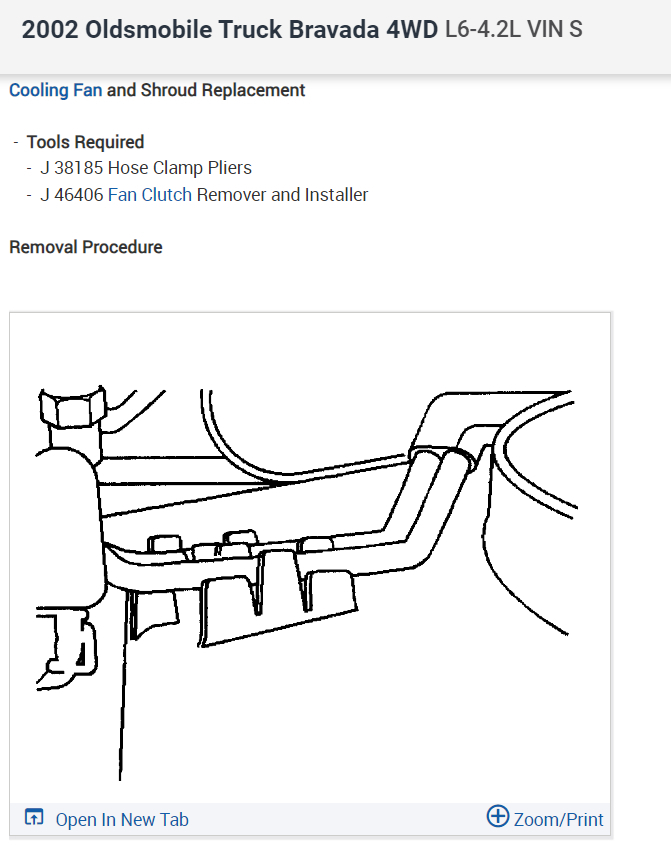 2002 Oldsmobile Truck Bravada 4WD L6-4.2L VIN S

Cooling Fan and Shroud Replacement

- Tools Required
  - J 38185 Hose Clamp Pliers
  - J 46406 Fan Clutch Remover and Installer

Removal Procedure

Open In New Tab

Zoom/Print