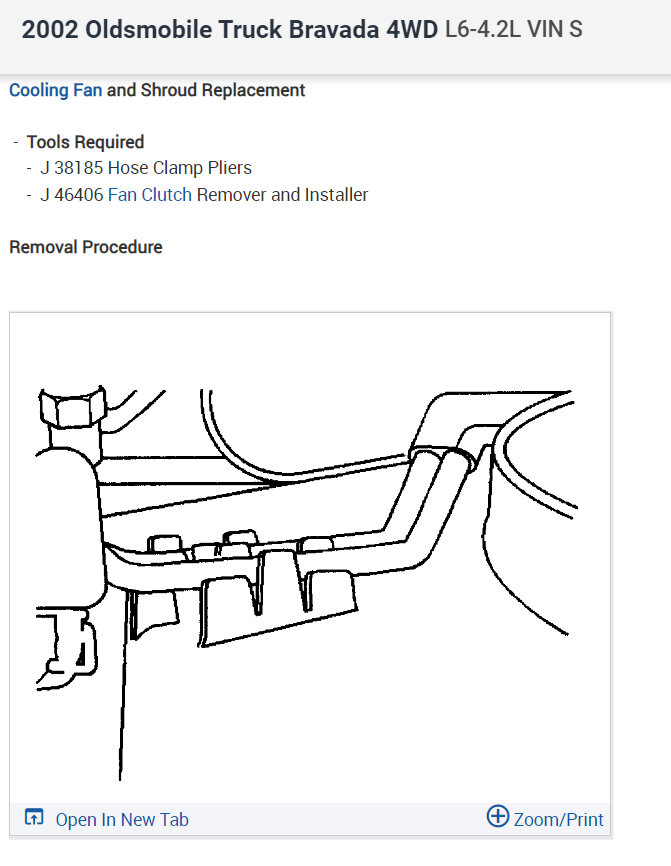 2002 Oldsmobile Truck Bravada 4WD L6-4.2L VIN S

Cooling Fan and Shroud Replacement

- Tools Required
  - J 38185 Hose Clamp Pliers
  - J 46406 Fan Clutch Remover and Installer

Removal Procedure

Open In New Tab

Zoom/Print