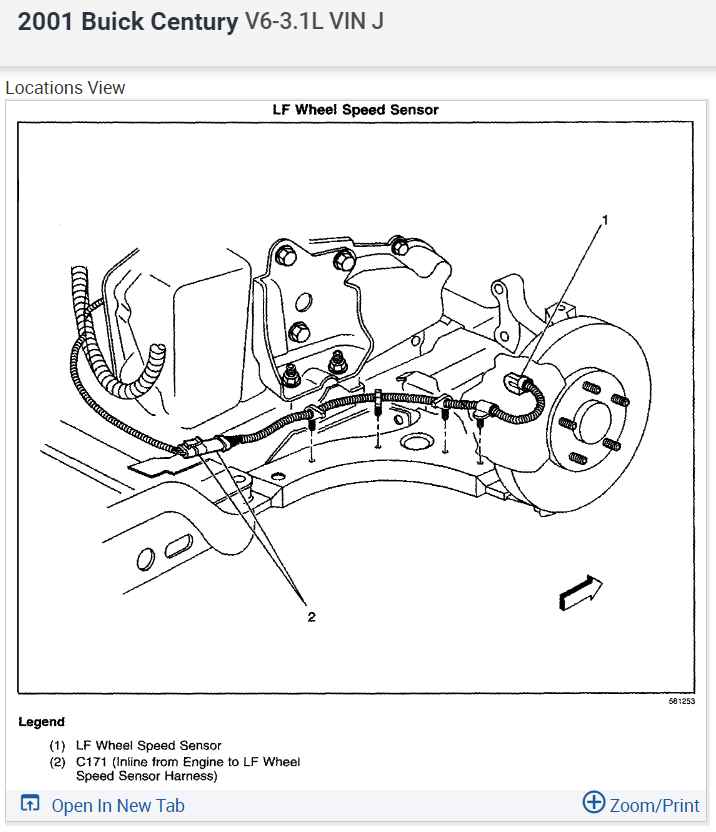 2001 Buick Century V6-3.1L VIN J

Locations View

LF Wheel Speed Sensor

1

2

581253

Legend

(1) LF Wheel Speed Sensor
(2) C171 (Inline from Engine to LF Wheel Speed Sensor Harness)

Open In New Tab

Zoom/Print