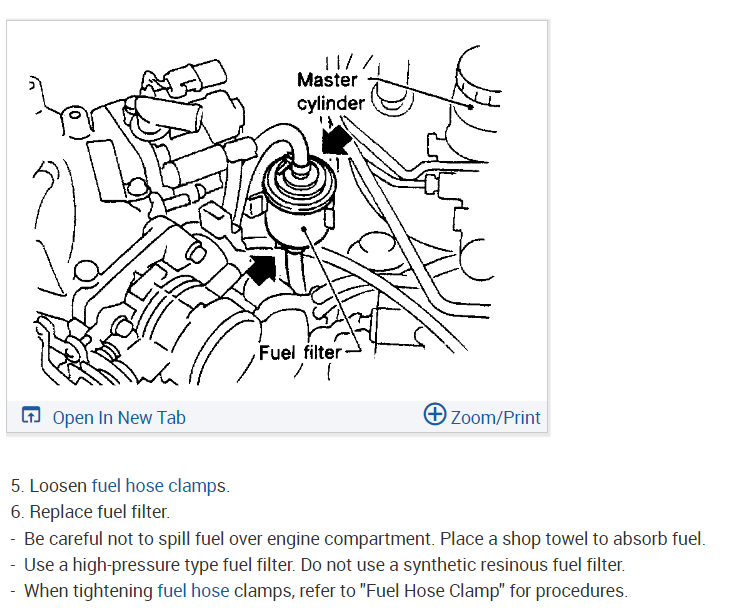 Master cylinder

Fuel filter

Open In New Tab

Zoom/Print

5. Loosen fuel hose clamps.
6. Replace fuel filter.
- Be careful not to spill fuel over engine compartment. Place a shop towel to absorb fuel.
- Use a high-pressure type fuel filter. Do not use a synthetic resinous fuel filter.
- When tightening fuel hose clamps, refer to "Fuel Hose Clamp" for procedures.