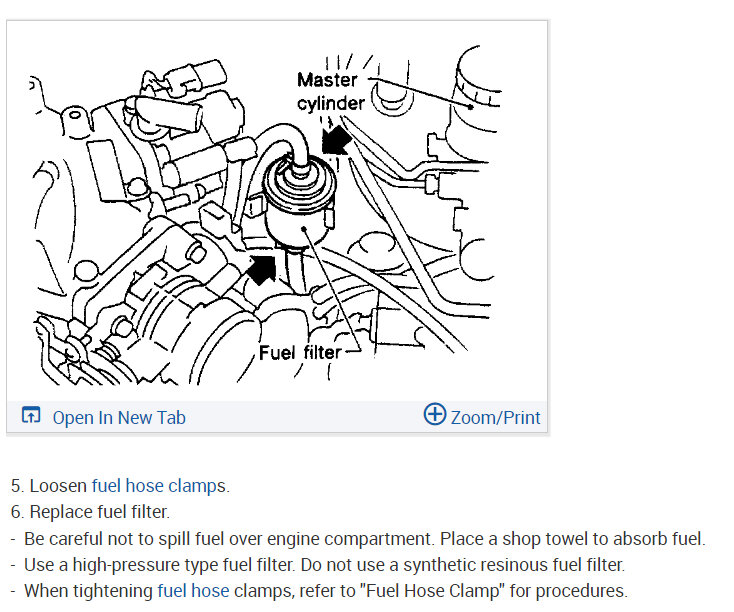 Master cylinder

Fuel filter

Open In New Tab

Zoom/Print

5. Loosen fuel hose clamps.
6. Replace fuel filter.
- Be careful not to spill fuel over engine compartment. Place a shop towel to absorb fuel.
- Use a high-pressure type fuel filter. Do not use a synthetic resinous fuel filter.
- When tightening fuel hose clamps, refer to "Fuel Hose Clamp" for procedures.