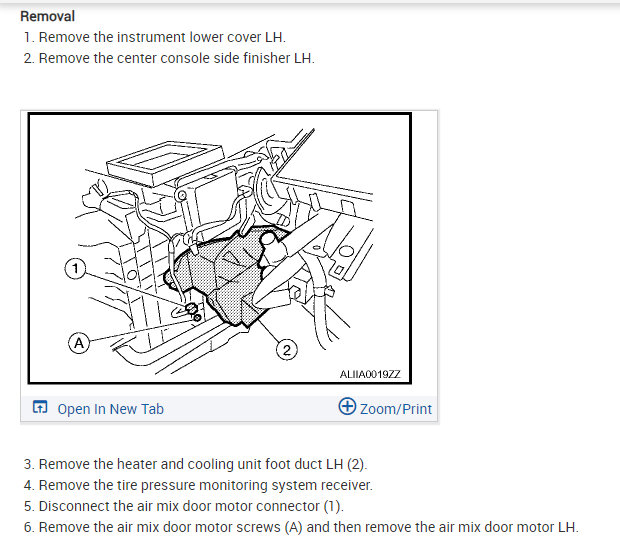 Removal

1. Remove the instrument lower cover LH.
2. Remove the center console side finisher LH.

1

A

2

ALIIA0019ZZ

Open In New Tab

Zoom/Print

3. Remove the heater and cooling unit foot duct LH (2).
4. Remove the tire pressure monitoring system receiver.
5. Disconnect the air mix door motor connector (1).
6. Remove the air mix door motor screws (A) and then remove the air mix door motor LH.