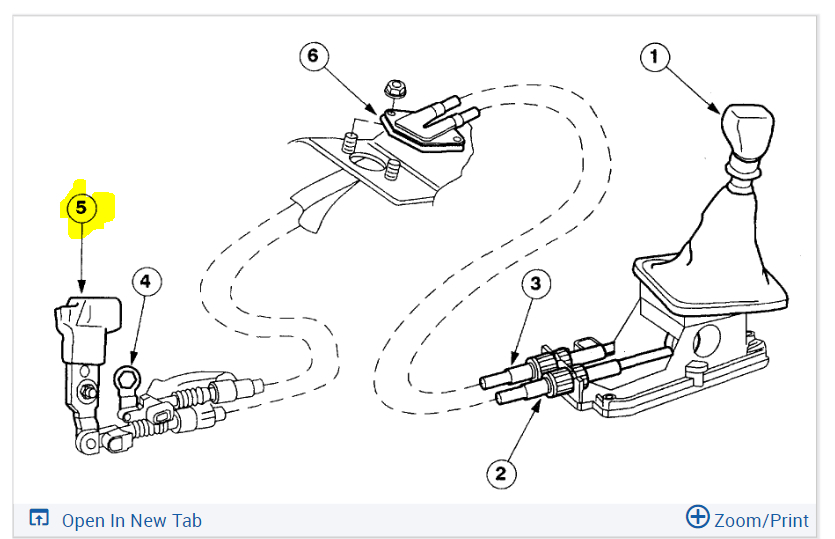 6
1
5
4
3
2
Open In New Tab
Zoom/Print