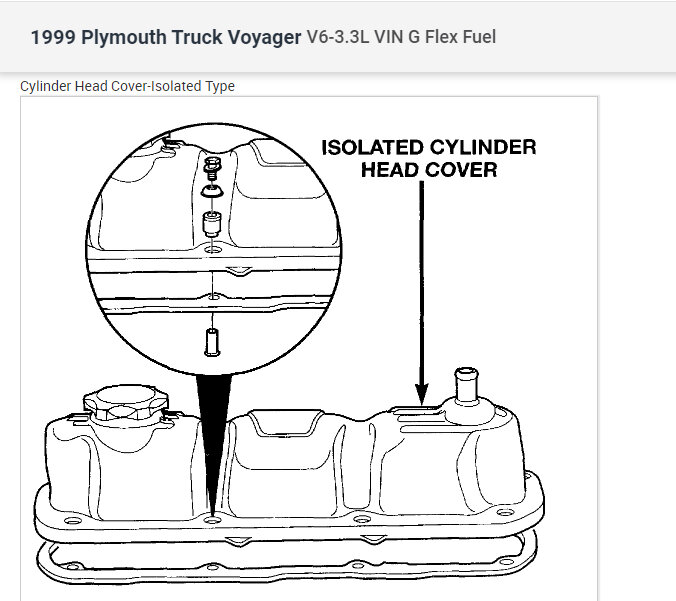 1999 Plymouth Truck Voyager V6-3.3L VIN G Flex Fuel

Cylinder Head Cover-Isolated Type

ISOLATED CYLINDER HEAD COVER