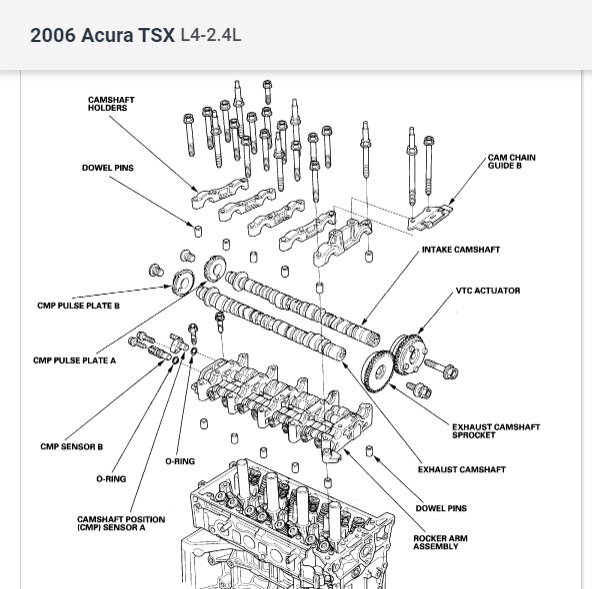 2006 Acura TSX L4-2.4L

CAMSHAFT HOLDERS

DOWEL PINS

CAM CHAIN GUIDE B

INTAKE CAMSHAFT

VTC ACTUATOR

CMP PULSE PLATE B

CMP PULSE PLATE A

EXHAUST CAMSHAFT SPROCKET

CMP SENSOR B

O-RING

O-RING

EXHAUST CAMSHAFT

DOWEL PINS

CAMSHAFT POSITION (CMP) SENSOR A

ROCKER ARM ASSEMBLY