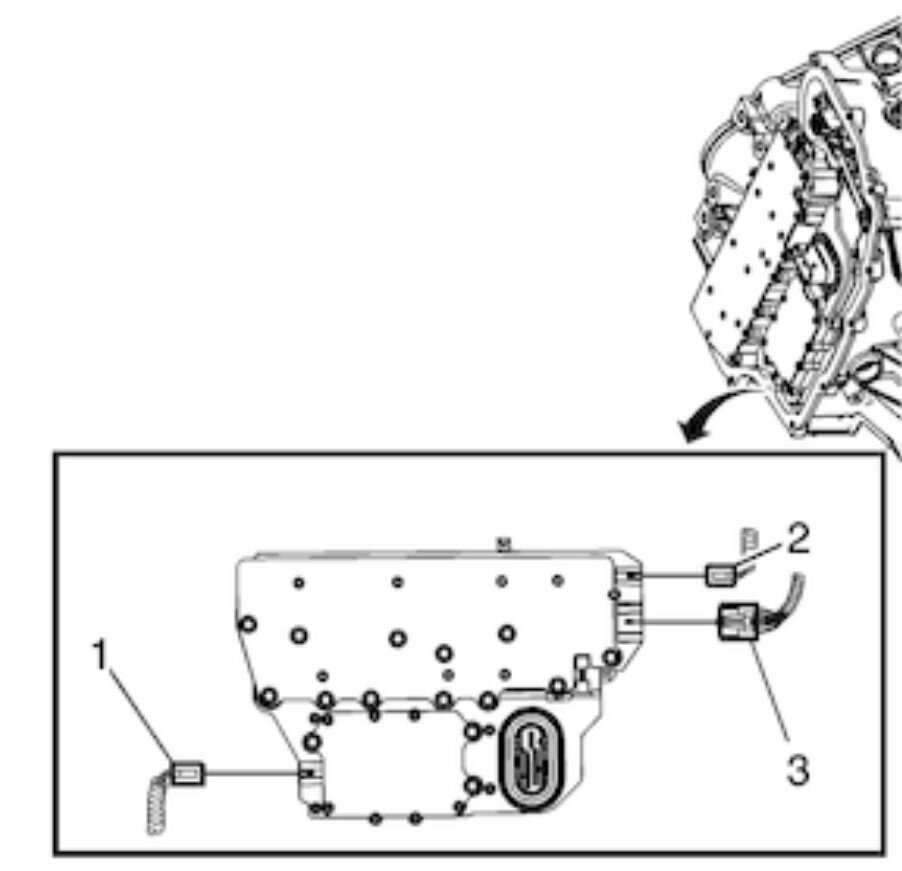 1
2
3