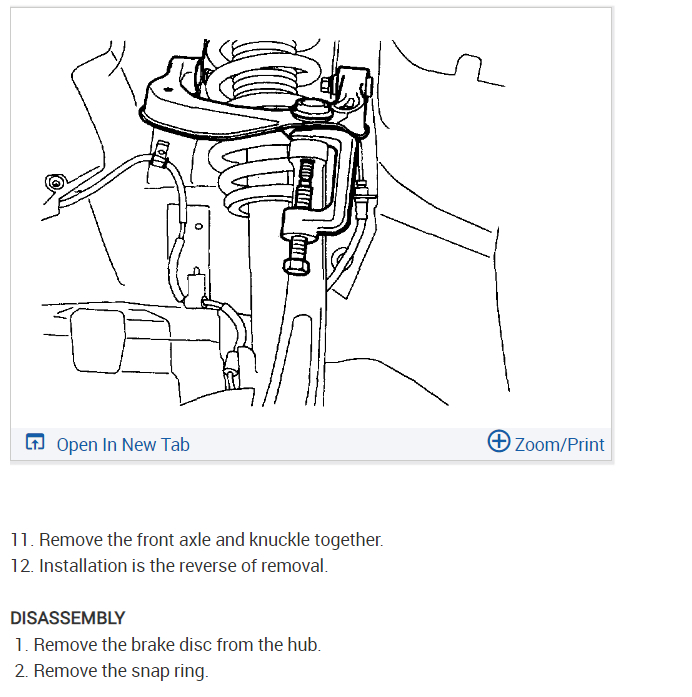 Open In New Tab

Zoom/Print

11. Remove the front axle and knuckle together.
12. Installation is the reverse of removal.

DISASSEMBLY
1. Remove the brake disc from the hub.
2. Remove the snap ring.