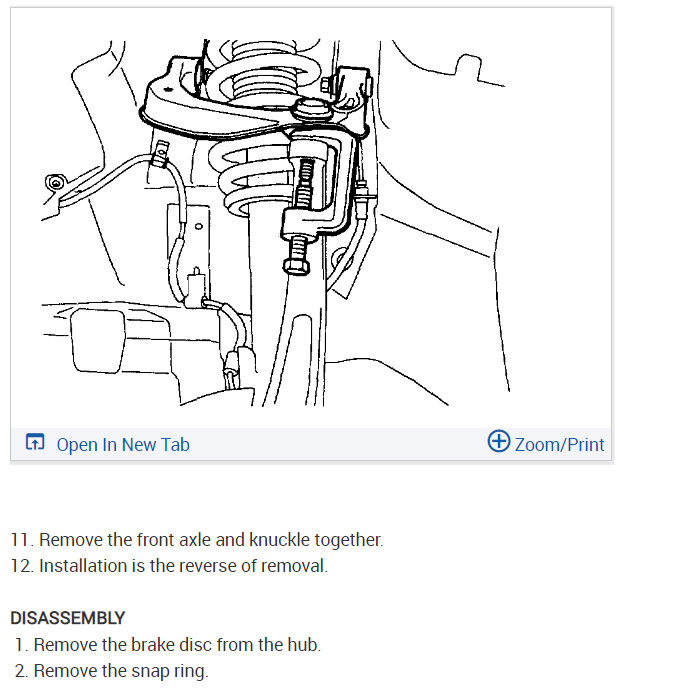 Open In New Tab

Zoom/Print

11. Remove the front axle and knuckle together.
12. Installation is the reverse of removal.

DISASSEMBLY
1. Remove the brake disc from the hub.
2. Remove the snap ring.