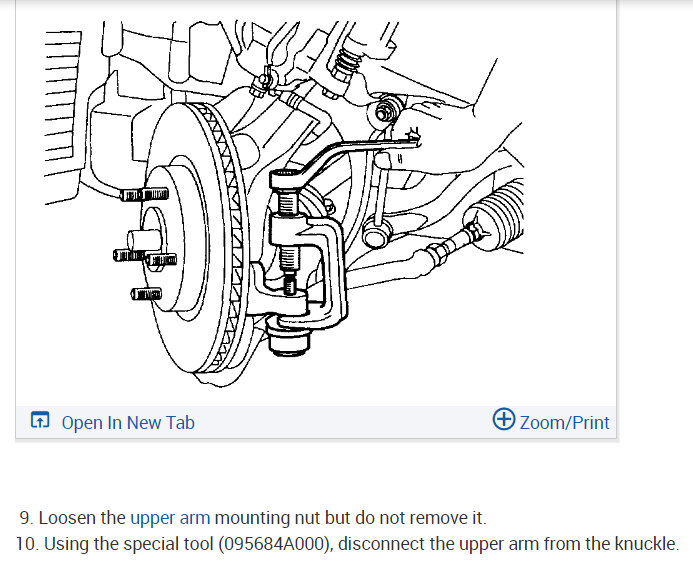 Open In New Tab

Zoom/Print

9. Loosen the upper arm mounting nut but do not remove it.
10. Using the special tool (095684A000), disconnect the upper arm from the knuckle.