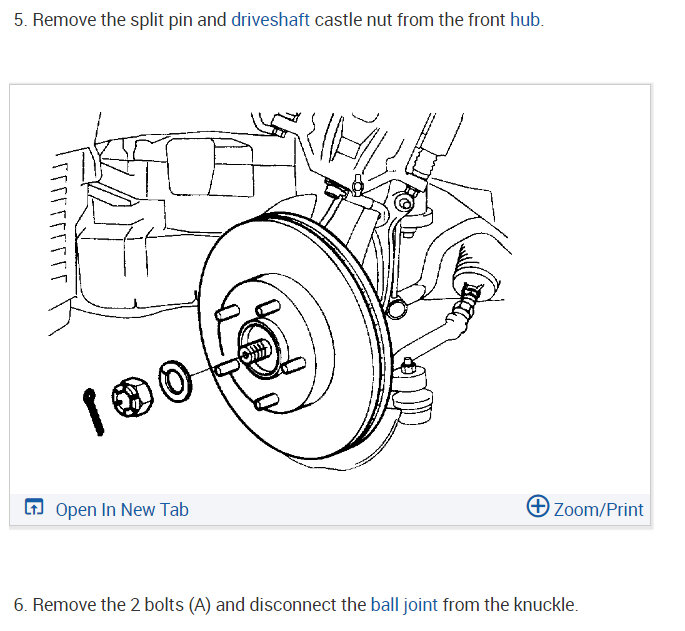 5. Remove the split pin and driveshaft castle nut from the front hub.

Open In New Tab

Zoom/Print

6. Remove the 2 bolts (A) and disconnect the ball joint from the knuckle.