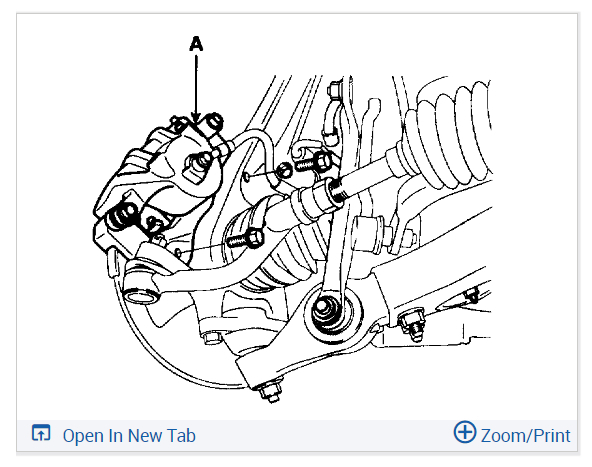 A

Open In New Tab

Zoom/Print