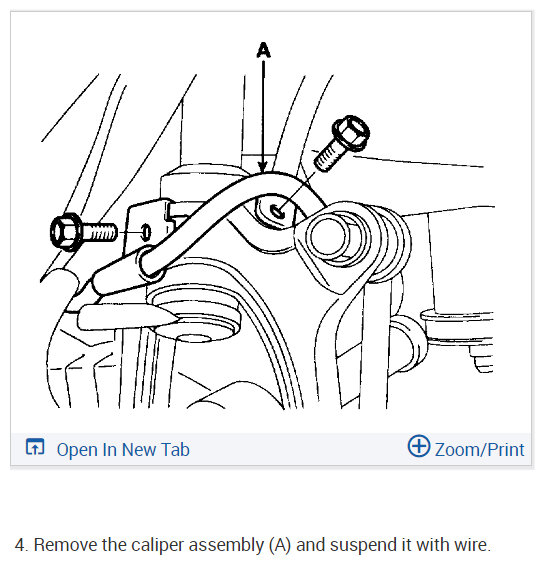 A

Open In New Tab

Zoom/Print

4. Remove the caliper assembly (A) and suspend it with wire.