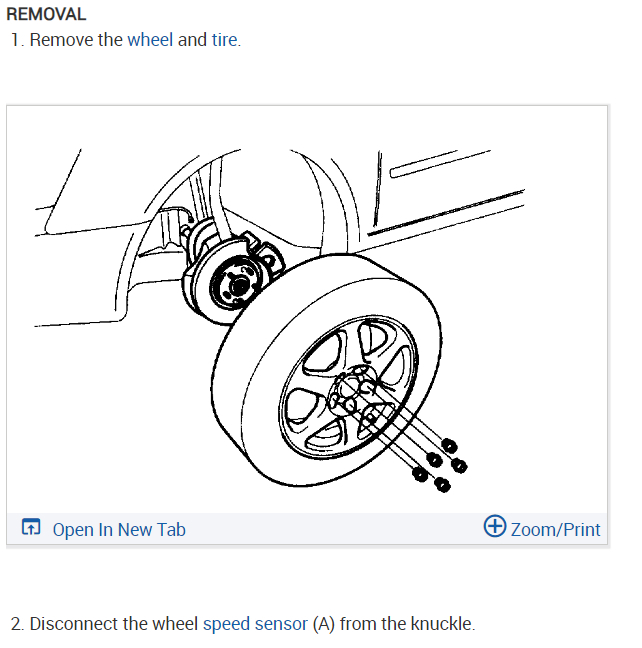 REMOVAL
1. Remove the wheel and tire.

Open In New Tab

Zoom/Print

2. Disconnect the wheel speed sensor (A) from the knuckle.