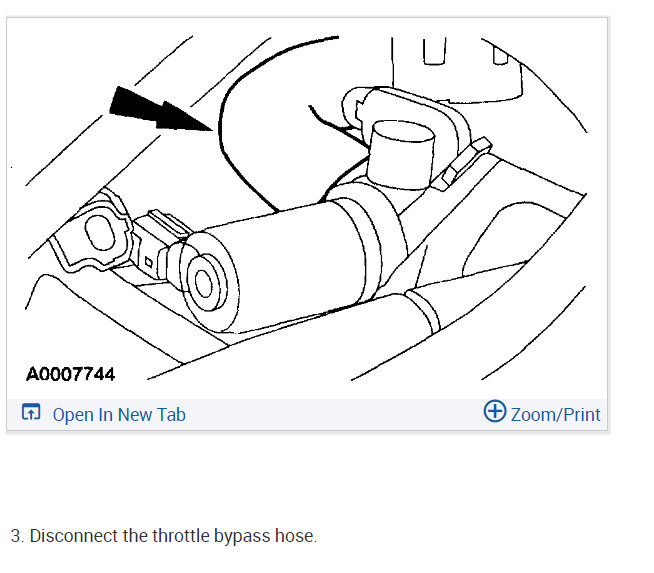 A0007744

Open In New Tab

Zoom/Print

3. Disconnect the throttle bypass hose.