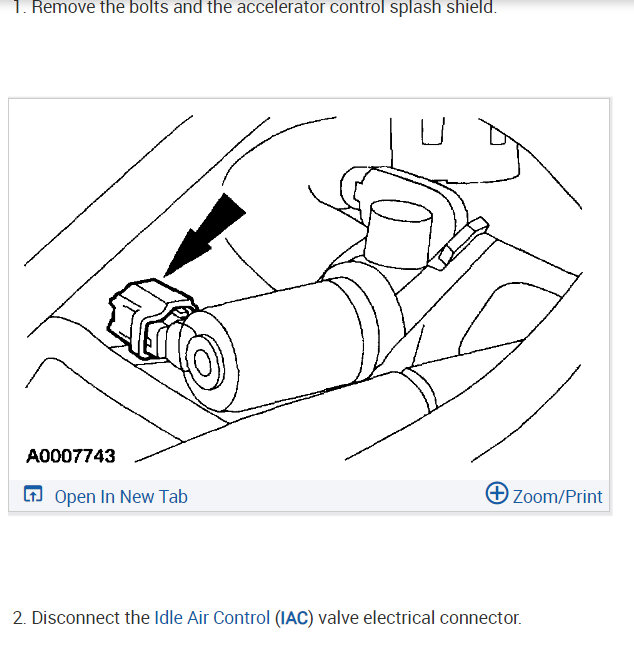 1. Remove the bolts and the accelerator control splash shield.

A0007743

Open In New Tab

Zoom/Print

2. Disconnect the Idle Air Control (IAC) valve electrical connector.