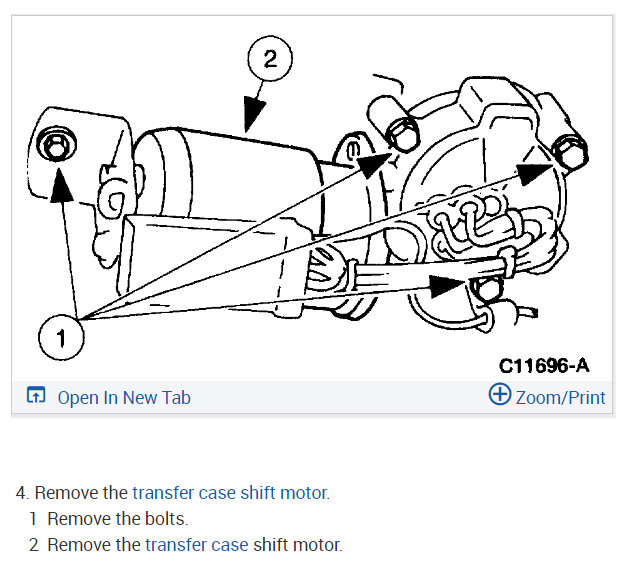 2

1

C11696-A

Open In New Tab

Zoom/Print

4. Remove the transfer case shift motor.

1 Remove the bolts.

2 Remove the transfer case shift motor.