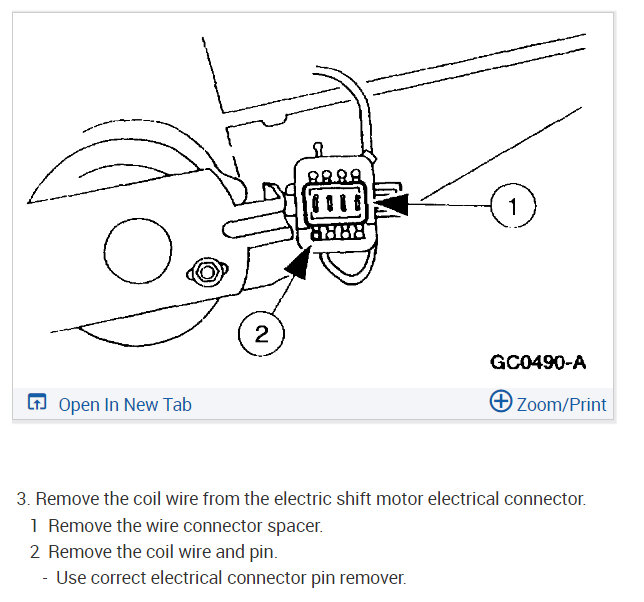 1

2

GC0490-A

Open In New Tab

Zoom/Print

3. Remove the coil wire from the electric shift motor electrical connector.

1 Remove the wire connector spacer.

2 Remove the coil wire and pin.

- Use correct electrical connector pin remover.