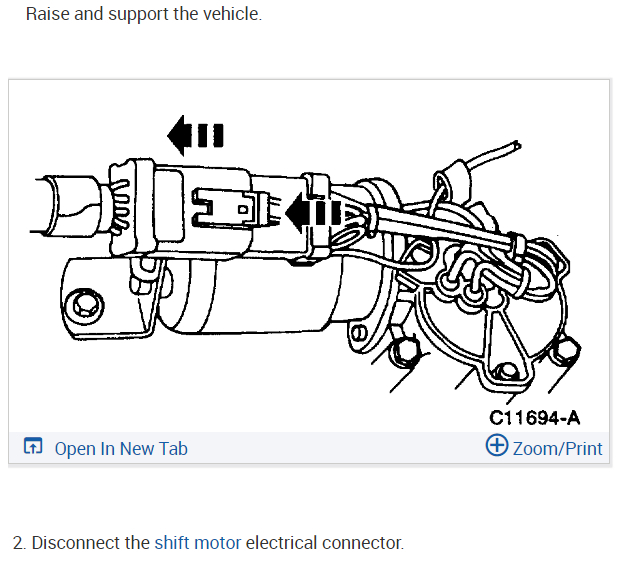 Raise and support the vehicle.

C11694-A

Open In New Tab

Zoom/Print

2. Disconnect the shift motor electrical connector.