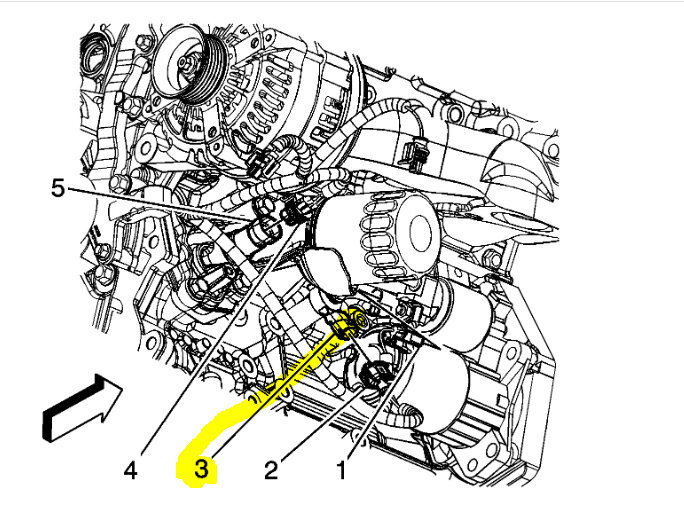 5
4
3
2
1