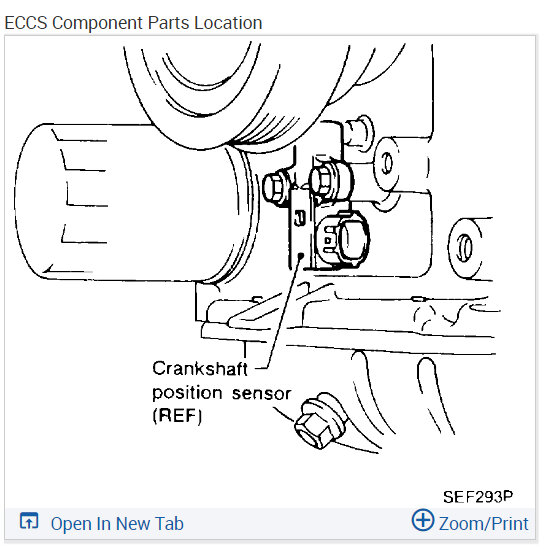 ECCS Component Parts Location

Crankshaft position sensor (REF)

SEF293P

Open In New Tab

Zoom/Print