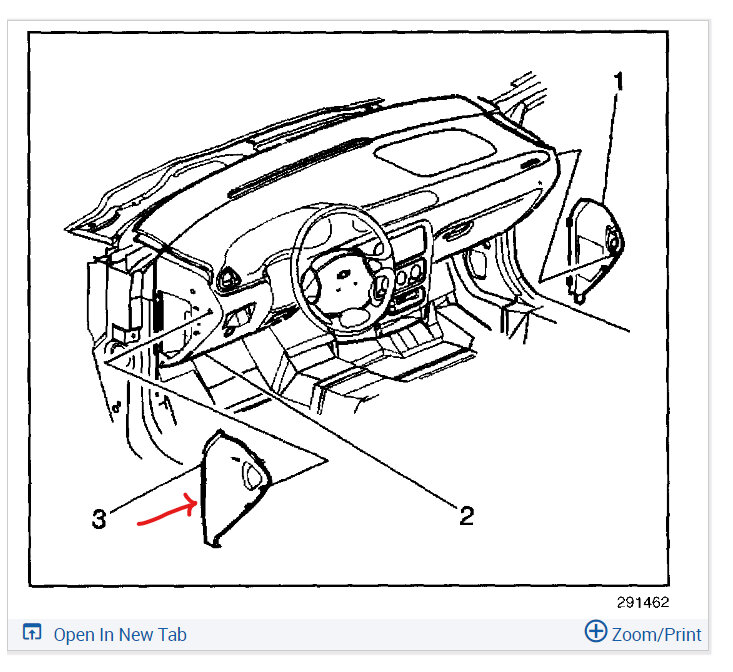 1

3

2

291462

Open In New Tab

Zoom/Print