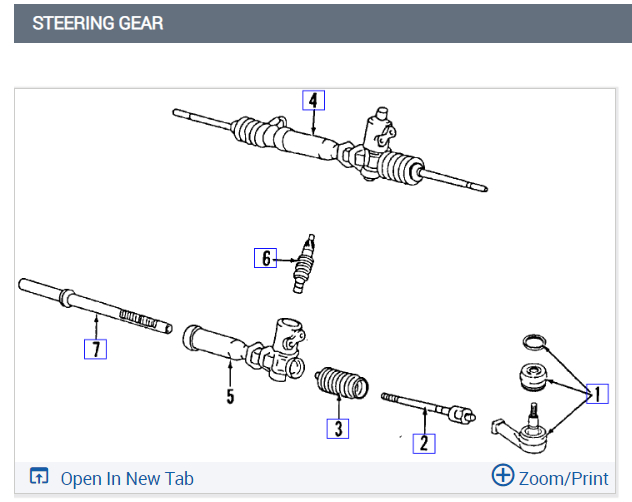 STEERING GEAR

4

6

7

5

3

2

1

Open In New Tab

Zoom/Print