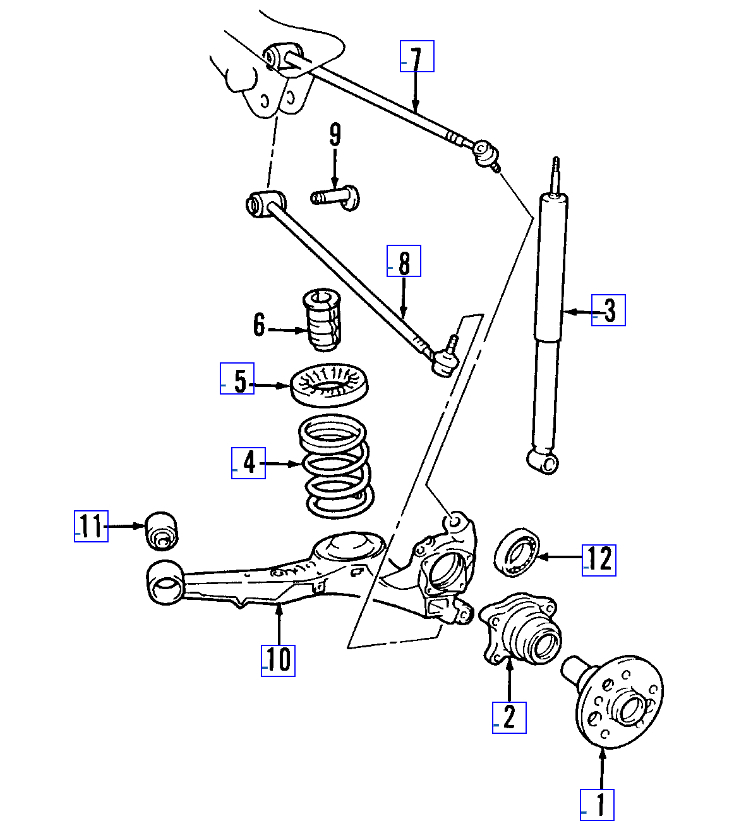 7
9
8
3
6
5
4
11
12
10
2
1