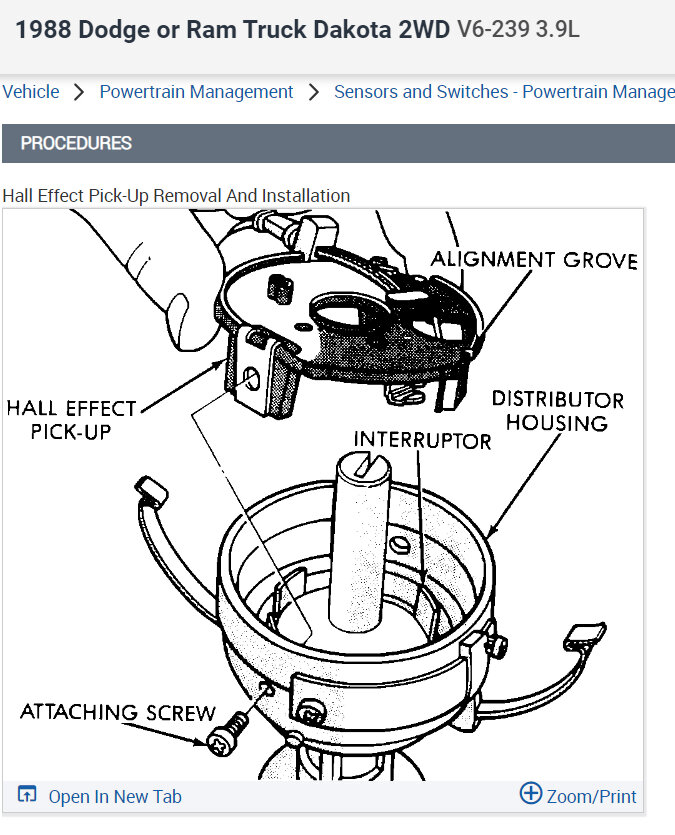 1988 Dodge or Ram Truck Dakota 2WD V6-239 3.9L

Vehicle > Powertrain Management > Sensors and Switches - Powertrain Manage

PROCEDURES

Hall Effect Pick-Up Removal And Installation

ALIGNMENT GROVE

HALL EFFECT PICK-UP

DISTRIBUTOR HOUSING

INTERRUPTOR

ATTACHING SCREW

Open In New Tab

Zoom/Print