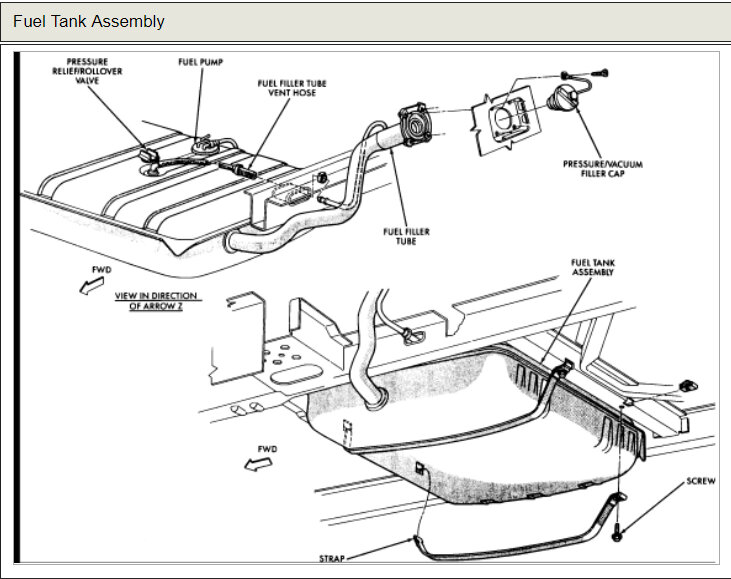 Fuel Tank Assembly

PRESSURE RELIEF/ROLLOVER VALVE

FUEL PUMP

FUEL FILLER TUBE VENT HOSE

PRESSURE/VACUUM FILLER CAP

FUEL FILLER TUBE

FWD

VIEW IN DIRECTION OF ARROW Z

FUEL TANK ASSEMBLY

FWD

SCREW

STRAP