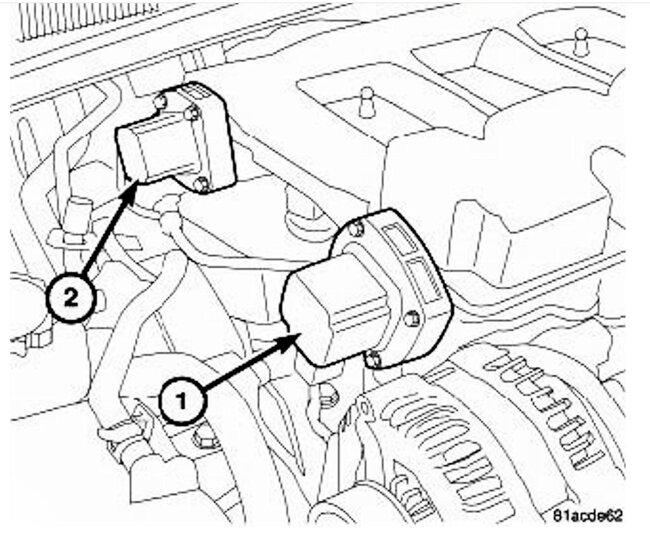 2

1

81acde62