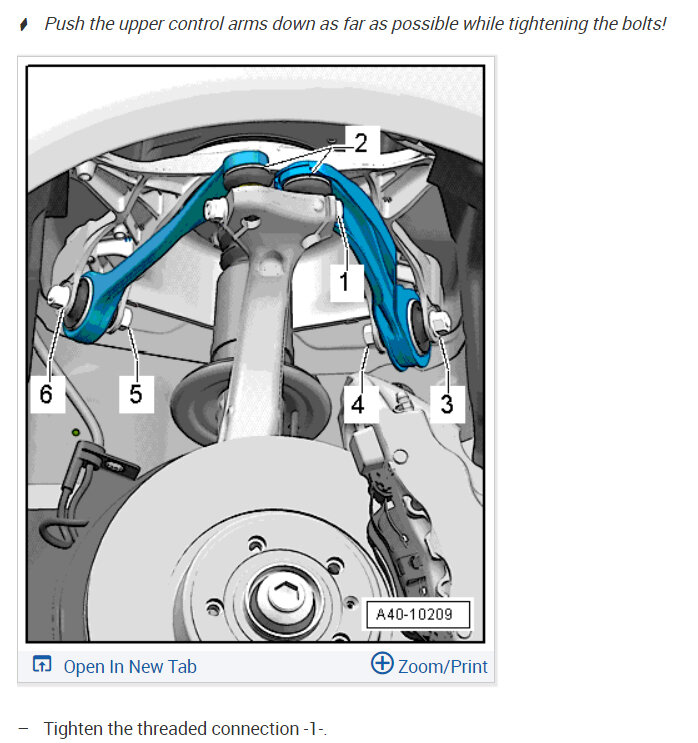 Push the upper control arms down as far as possible while tightening the bolts!

2
1
6
5
4
3
A40-10209

Open In New Tab
Zoom/Print

– Tighten the threaded connection -1-.