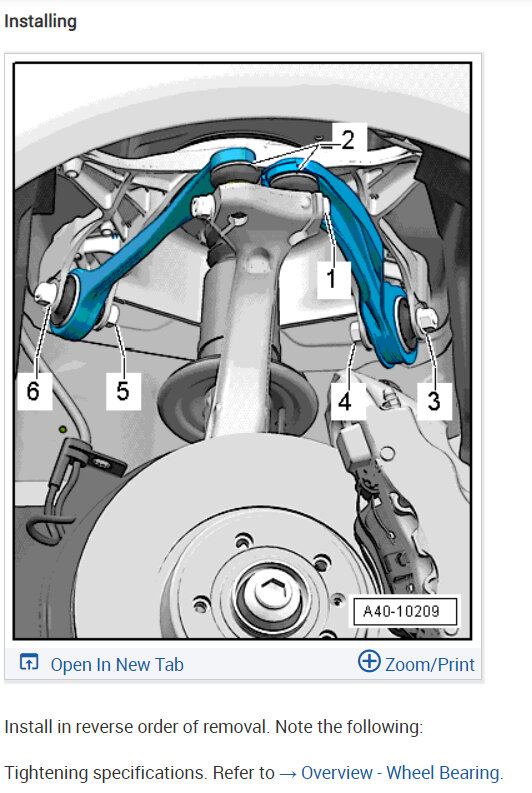 Installing

2
1
6
5
4
3
A40-10209

Open In New Tab
Zoom/Print

Install in reverse order of removal. Note the following:

Tightening specifications. Refer to → Overview - Wheel Bearing.