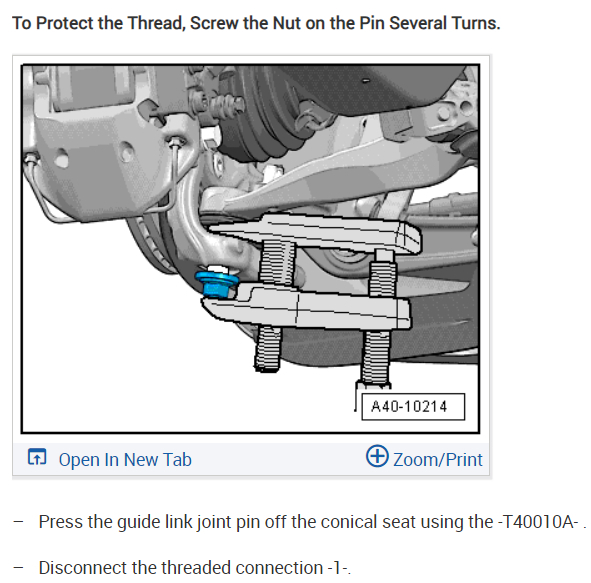 To Protect the Thread, Screw the Nut on the Pin Several Turns.

A40-10214

Open In New Tab

Zoom/Print

– Press the guide link joint pin off the conical seat using the -T40010A- .

– Disconnect the threaded connection -1-.