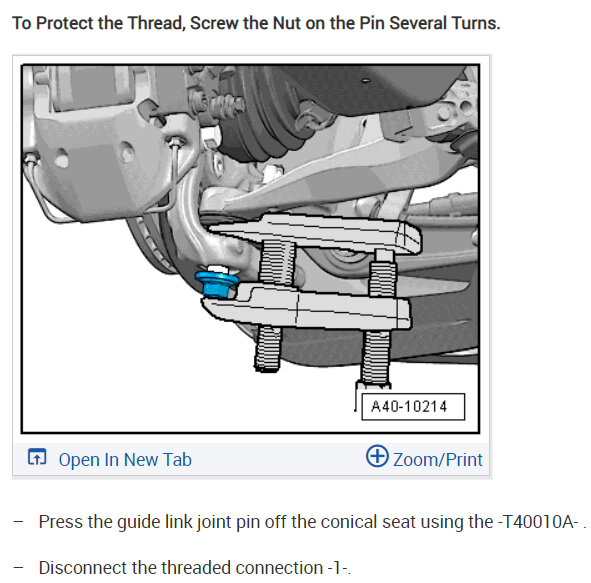 To Protect the Thread, Screw the Nut on the Pin Several Turns.

A40-10214

Open In New Tab

Zoom/Print

– Press the guide link joint pin off the conical seat using the -T40010A- .

– Disconnect the threaded connection -1-.