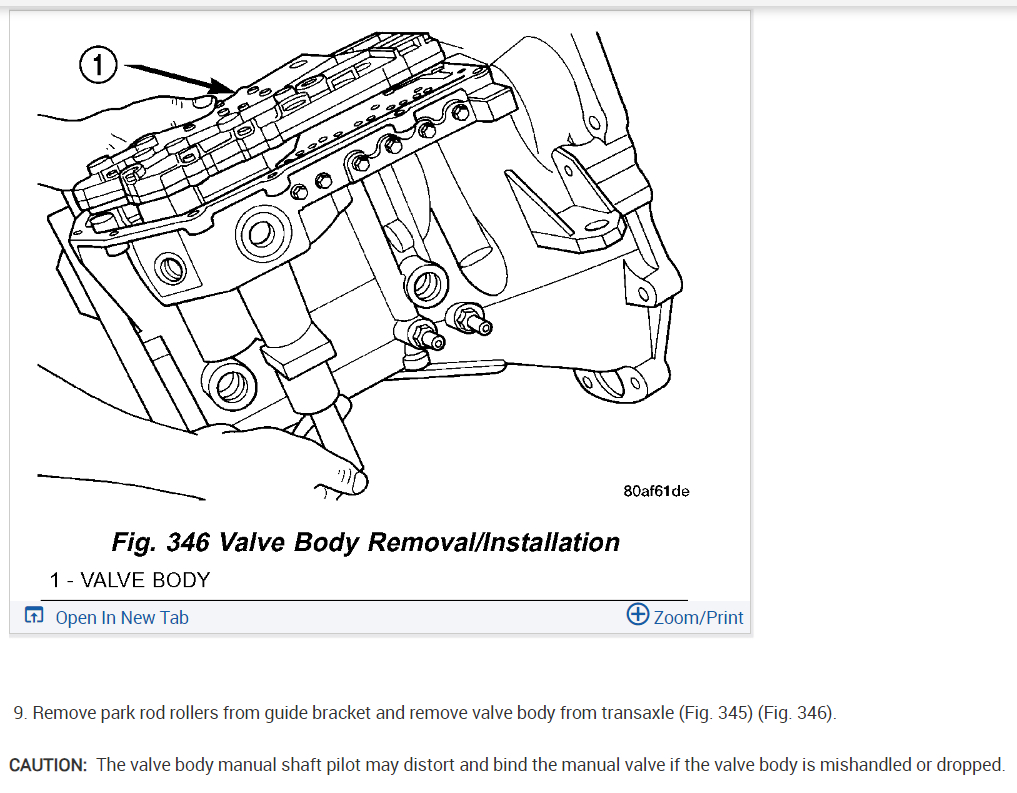 1

80af61de

Fig. 346 Valve Body Removal/Installation

1 - VALVE BODY

Open In New Tab

Zoom/Print

9. Remove park rod rollers from guide bracket and remove valve body from transaxle (Fig. 345) (Fig. 346).

CAUTION: The valve body manual shaft pilot may distort and bind the manual valve if the valve body is mishandled or dropped.