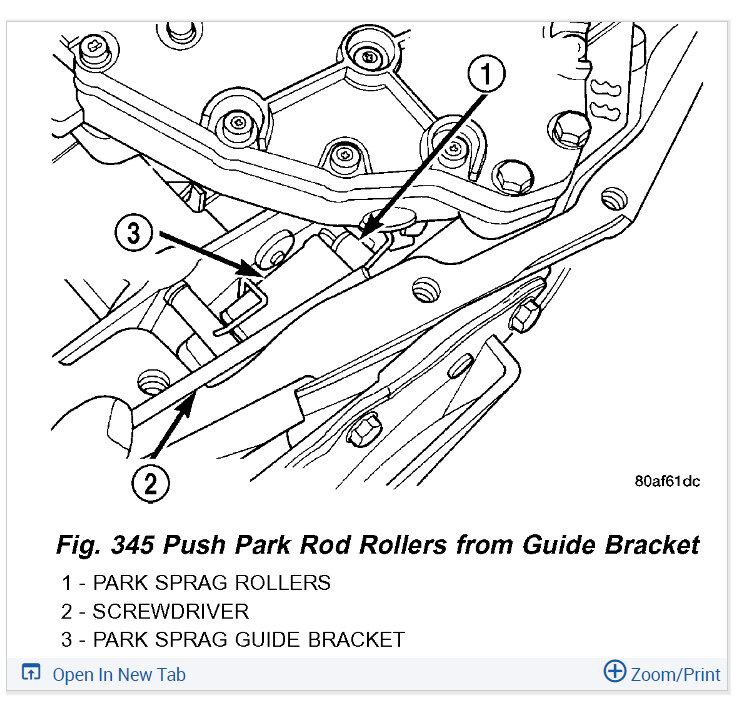 1

3

2

80af61dc

Fig. 345 Push Park Rod Rollers from Guide Bracket

1 - PARK SPRAG ROLLERS
2 - SCREWDRIVER
3 - PARK SPRAG GUIDE BRACKET

Open In New Tab

Zoom/Print