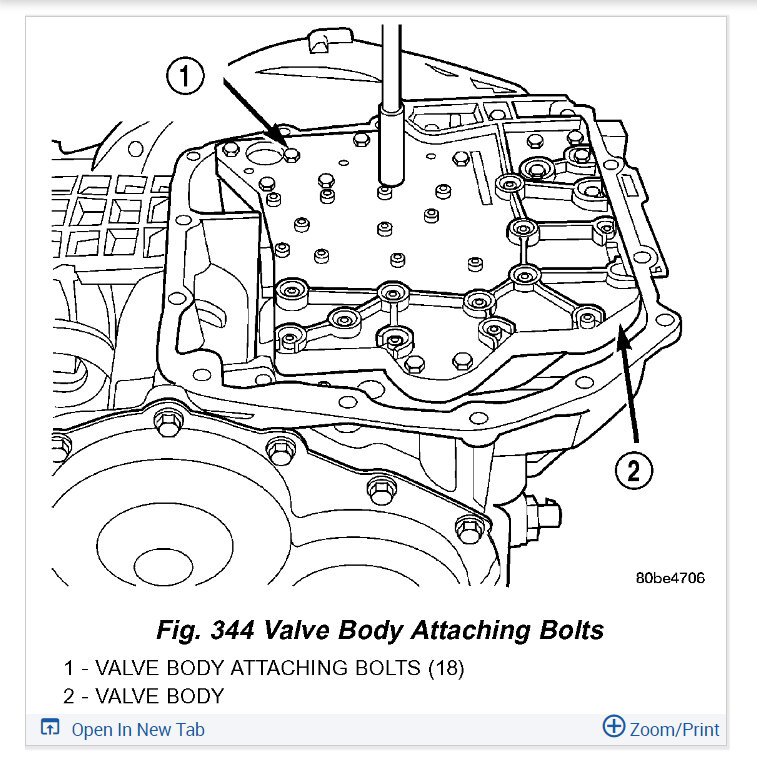 1

2

80be4706

Fig. 344 Valve Body Attaching Bolts

1 - VALVE BODY ATTACHING BOLTS (18)

2 - VALVE BODY

Open In New Tab

Zoom/Print