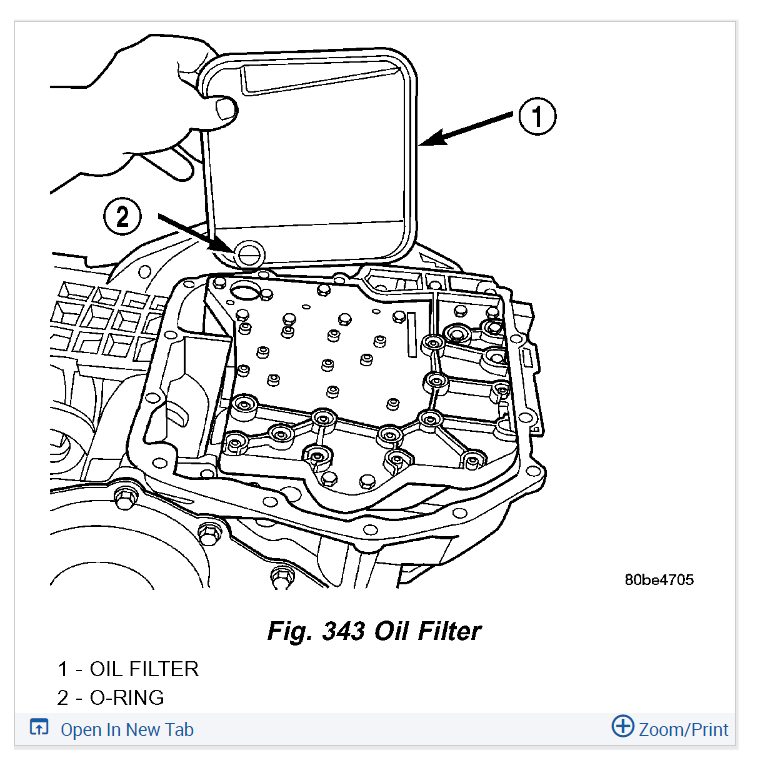 1

2

80be4705

Fig. 343 Oil Filter

1 - OIL FILTER
2 - O-RING

Open In New Tab

Zoom/Print