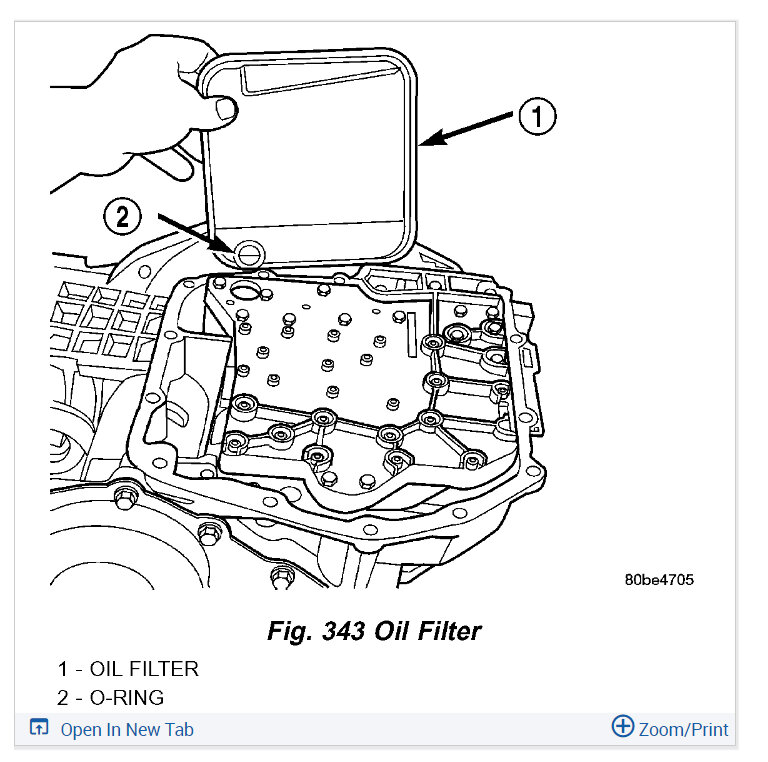 1

2

80be4705

Fig. 343 Oil Filter

1 - OIL FILTER

2 - O-RING

Open In New Tab

Zoom/Print