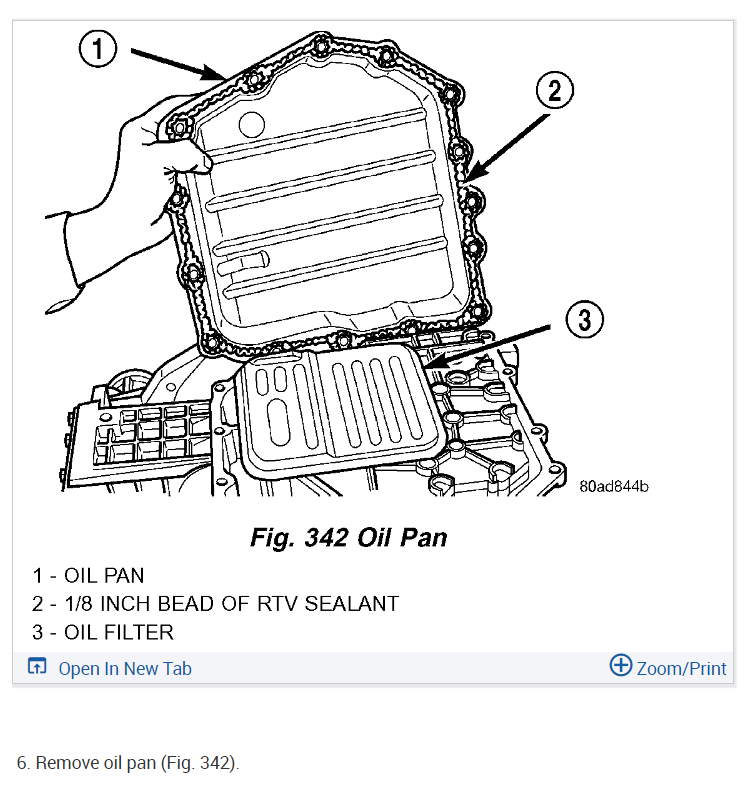 1
2
3
80ad844b

Fig. 342 Oil Pan

1 - OIL PAN
2 - 1/8 INCH BEAD OF RTV SEALANT
3 - OIL FILTER

Open In New Tab
Zoom/Print

6. Remove oil pan (Fig. 342).