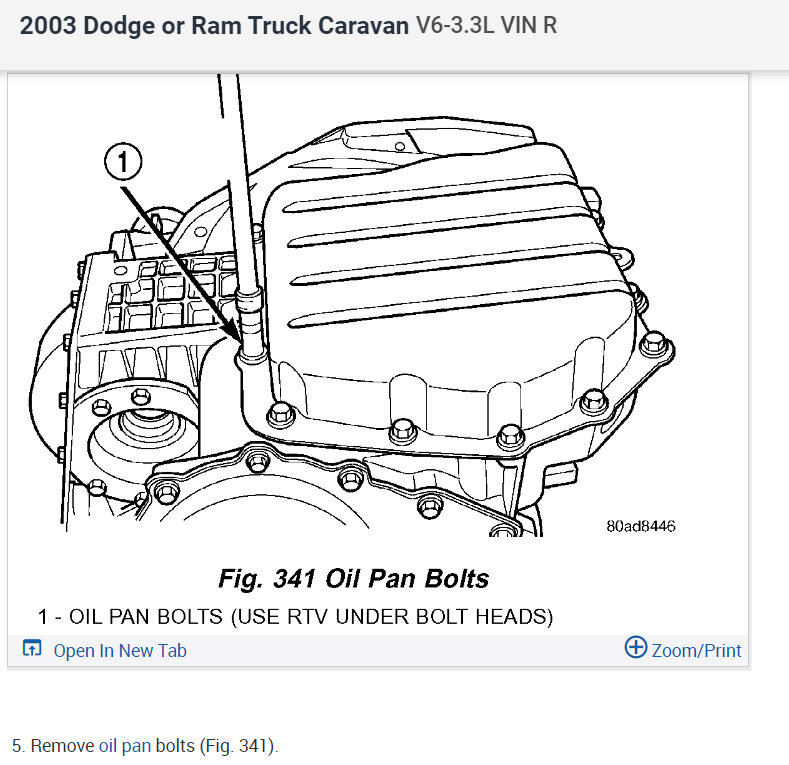 2003 Dodge or Ram Truck Caravan V6-3.3L VIN R

1

80ad8446

Fig. 341 Oil Pan Bolts

1 - OIL PAN BOLTS (USE RTV UNDER BOLT HEADS)

Open In New Tab

Zoom/Print

5. Remove oil pan bolts (Fig. 341).