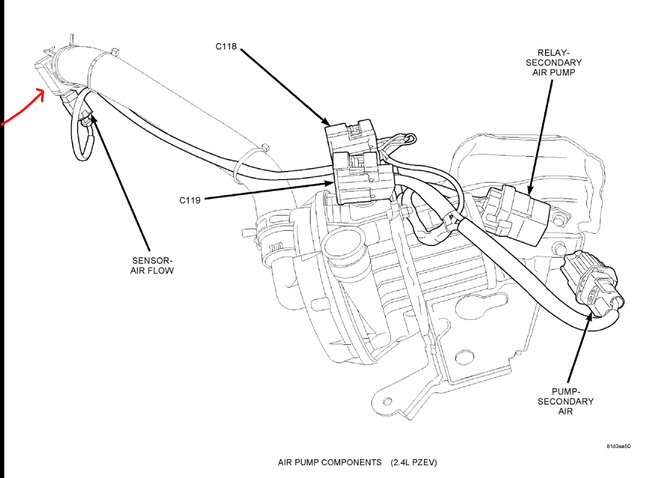 C118

RELAY-
SECONDARY
AIR PUMP

C119

SENSOR-
AIR FLOW

PUMP-
SECONDARY
AIR

81d3ea50

AIR PUMP COMPONENTS (2.4L PZEV)