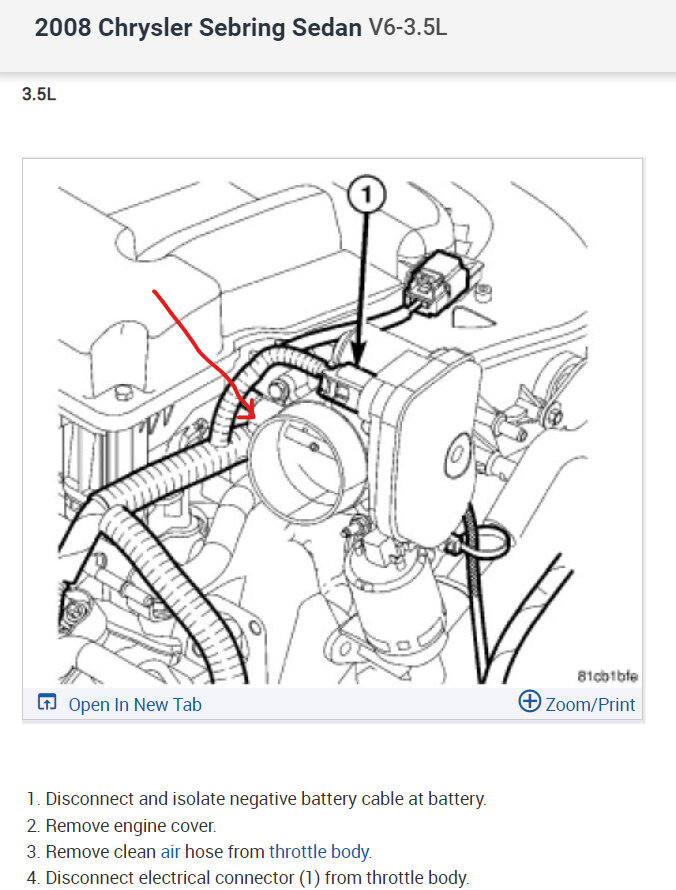 2008 Chrysler Sebring Sedan V6-3.5L

3.5L

1

81cb1bfe

Open In New Tab

Zoom/Print

1. Disconnect and isolate negative battery cable at battery.
2. Remove engine cover.
3. Remove clean air hose from throttle body.
4. Disconnect electrical connector (1) from throttle body.