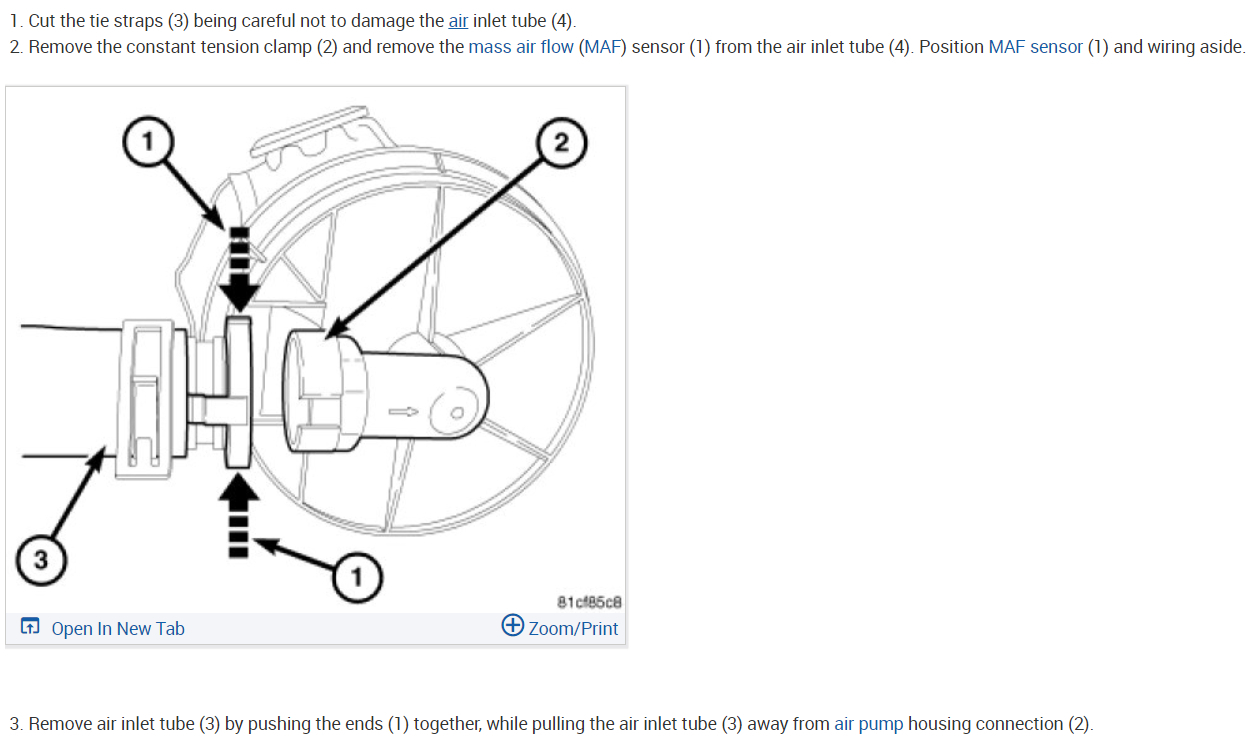 1. Cut the tie straps (3) being careful not to damage the air inlet tube (4).
2. Remove the constant tension clamp (2) and remove the mass air flow (MAF) sensor (1) from the air inlet tube (4). Position MAF sensor (1) and wiring aside.

1
2
3
1
81cf85c8
Open In New Tab
Zoom/Print

3. Remove air inlet tube (3) by pushing the ends (1) together, while pulling the air inlet tube (3) away from air pump housing connection (2).