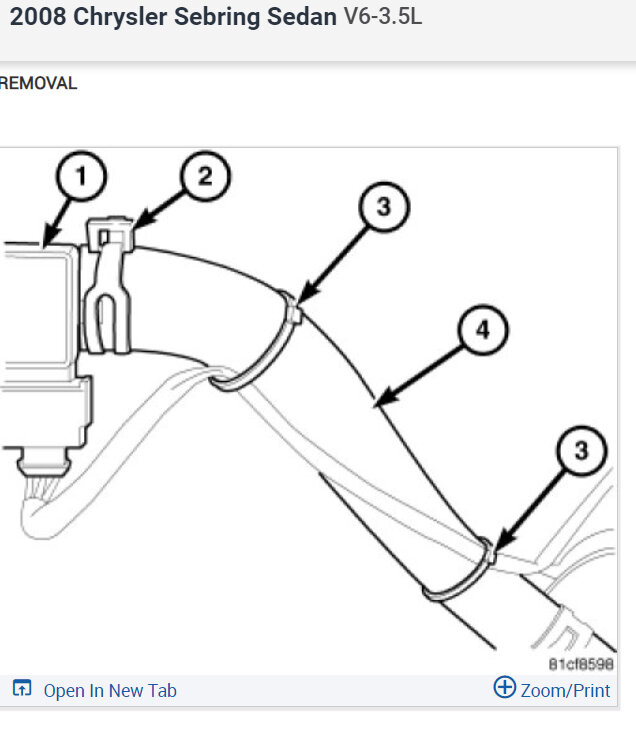 2008 Chrysler Sebring Sedan V6-3.5L

REMOVAL

1

2

3

4

3

81cf8598

Open In New Tab

Zoom/Print