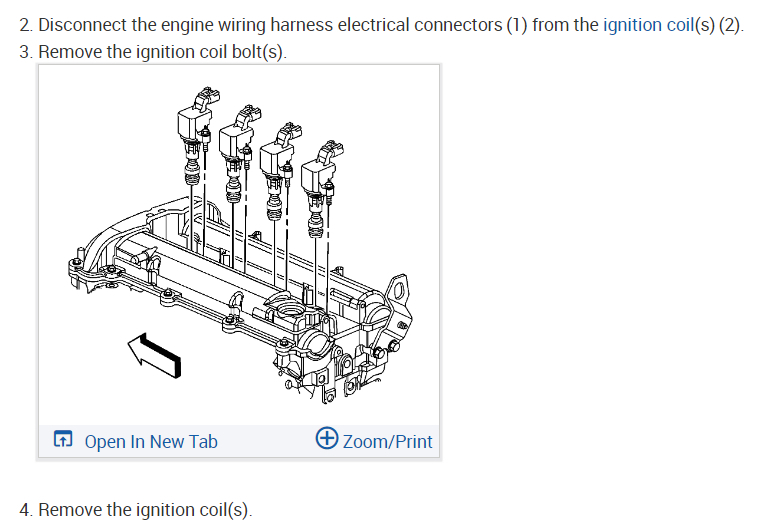 2. Disconnect the engine wiring harness electrical connectors (1) from the ignition coil(s) (2).

3. Remove the ignition coil bolt(s).

Open In New Tab

Zoom/Print

4. Remove the ignition coil(s).