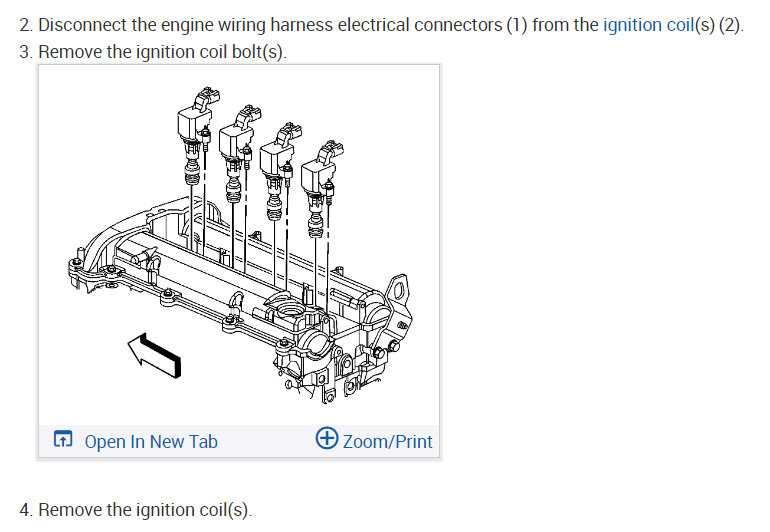 2. Disconnect the engine wiring harness electrical connectors (1) from the ignition coil(s) (2).
3. Remove the ignition coil bolt(s).

Open In New Tab Zoom/Print

4. Remove the ignition coil(s).