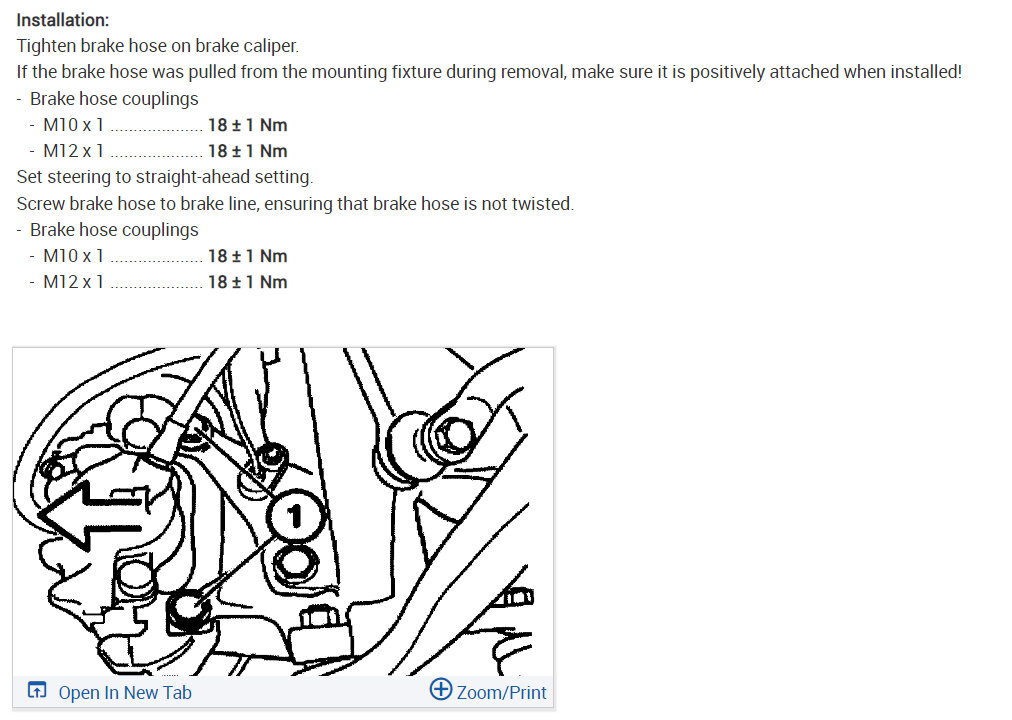 **Installation:**
Tighten brake hose on brake caliper.
If the brake hose was pulled from the mounting fixture during removal, make sure it is positively attached when installed!
- Brake hose couplings
  - M10 x 1 .................... **18 ± 1 Nm**
  - M12 x 1 .................... **18 ± 1 Nm**
Set steering to straight-ahead setting.
Screw brake hose to brake line, ensuring that brake hose is not twisted.
- Brake hose couplings
  - M10 x 1 .................... **18 ± 1 Nm**
  - M12 x 1 .................... **18 ± 1 Nm**

1

Open In New Tab
Zoom/Print