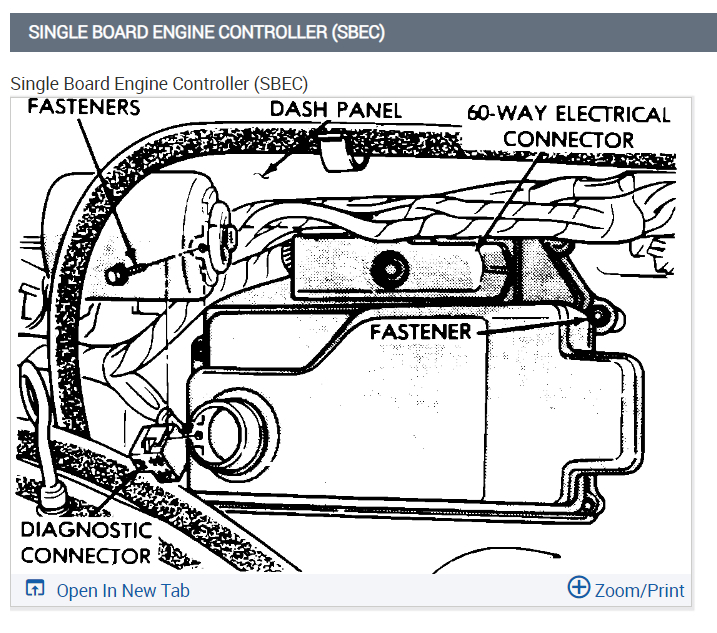 SINGLE BOARD ENGINE CONTROLLER (SBEC)

Single Board Engine Controller (SBEC)

FASTENERS

DASH PANEL

60-WAY ELECTRICAL CONNECTOR

FASTENER

DIAGNOSTIC CONNECTOR

Open In New Tab

Zoom/Print