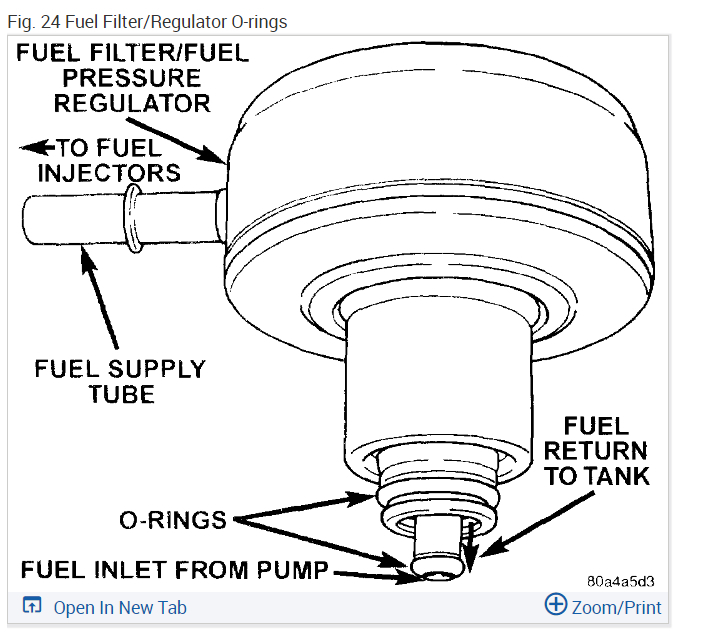 Fig. 24 Fuel Filter/Regulator O-rings

FUEL FILTER/FUEL PRESSURE REGULATOR

TO FUEL INJECTORS

FUEL SUPPLY TUBE

FUEL RETURN TO TANK

O-RINGS

FUEL INLET FROM PUMP

80a4a5d3

Open In New Tab

Zoom/Print